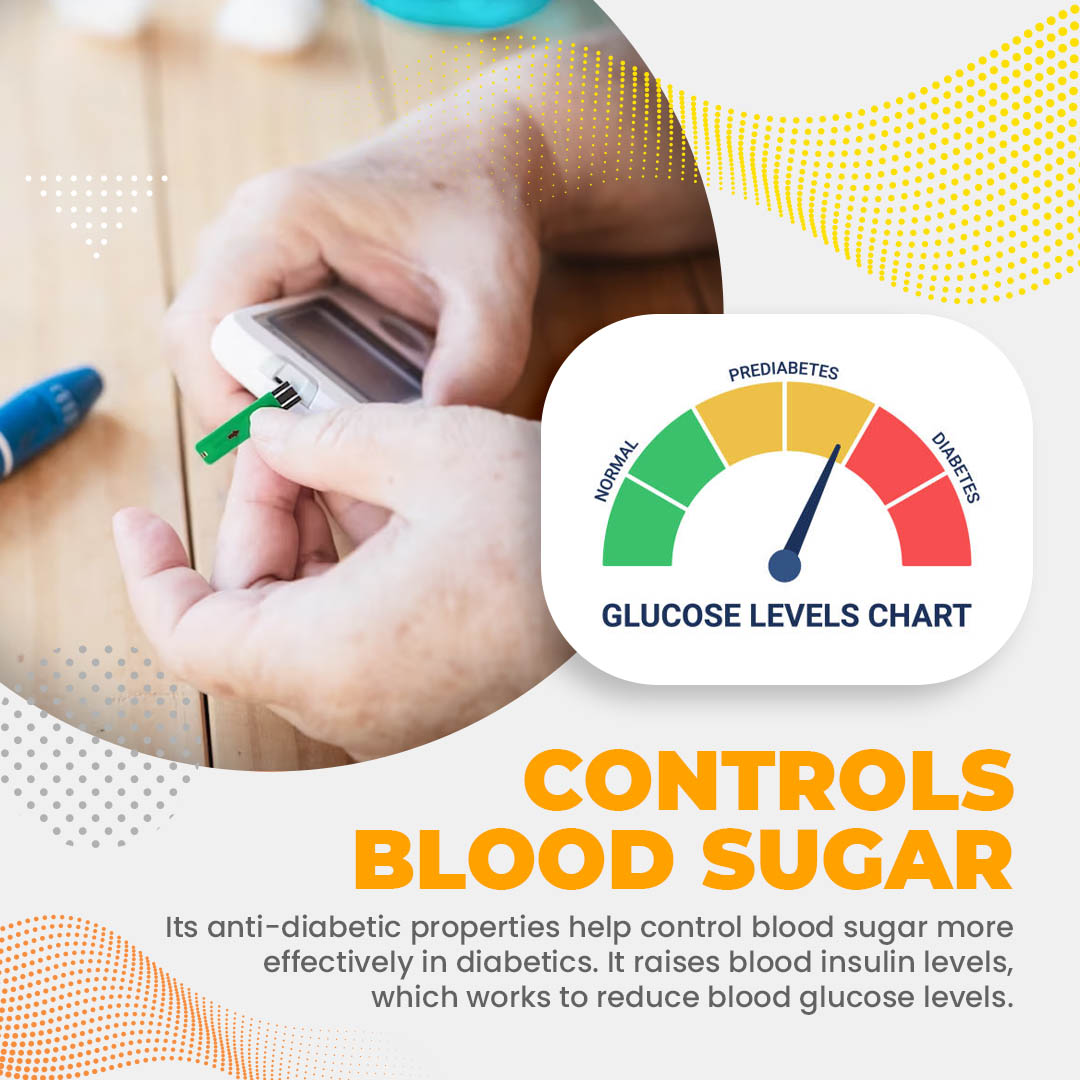 NORMAL
PREDIABETES
DIABETES
GLUCOSE LEVELS CHART

CONTROLS BLOOD SUGAR

Its anti-diabetic properties help control blood sugar more effectively in diabetics. It raises blood insulin levels, which works to reduce blood glucose levels.